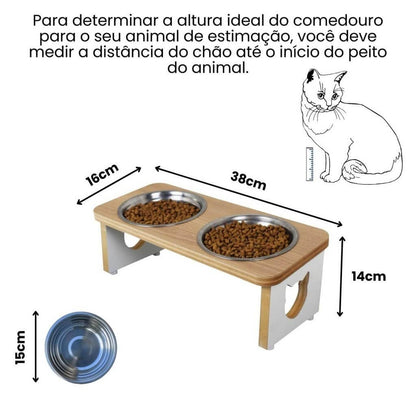 Para determinar a altura ideal do comedouro para o seu animal de estimação, você deve medir a distância do chão até o início do peito do animal.

16cm

38cm

14cm

15cm